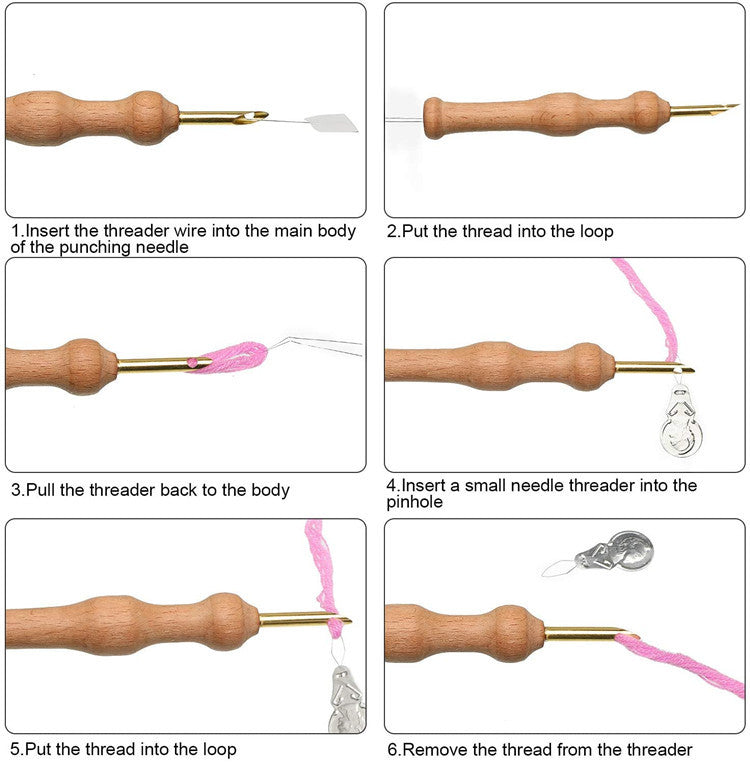 1.Insert the threader wire into the main body of the punching needle

2.Put the thread into the loop

3.Pull the threader back to the body

4.Insert a small needle threader into the pinhole

5.Put the thread into the loop

6.Remove the thread from the threader