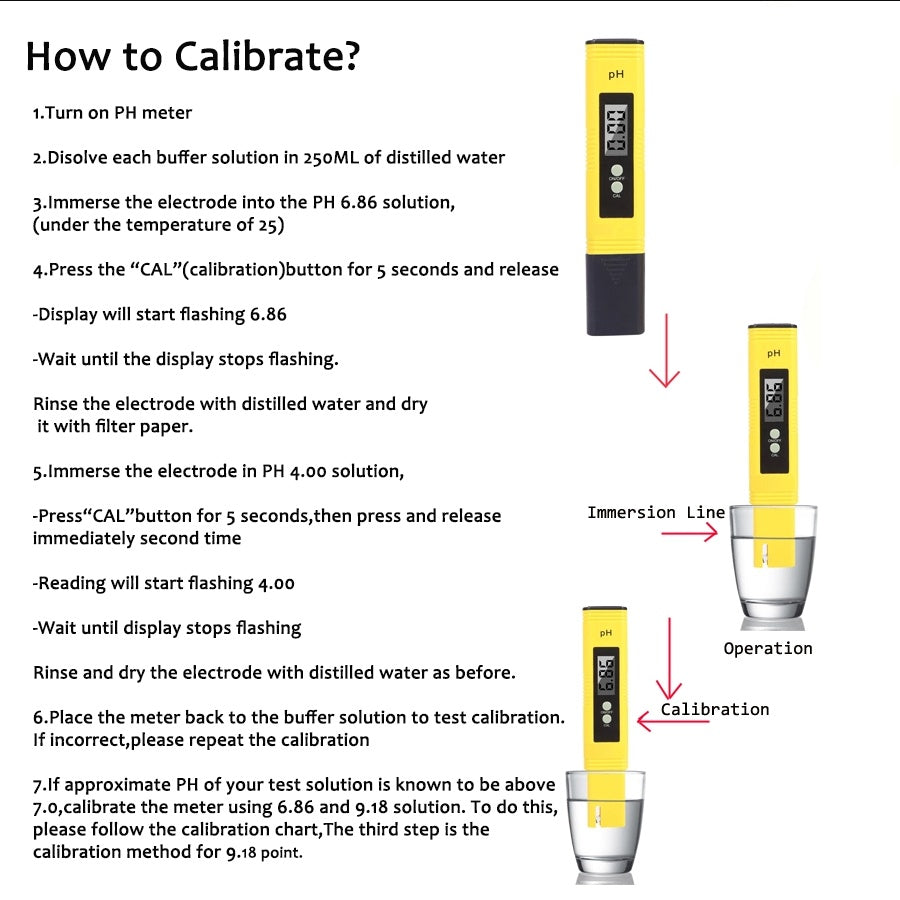 How to Calibrate?

1.Turn on PH meter

2.Disolve each buffer solution in 250ML of distilled water

3.Immerse the electrode into the PH 6.86 solution, (under the temperature of 25)

4.Press the “CAL”(calibration)button for 5 seconds and release

-Display will start flashing 6.86

-Wait until the display stops flashing.

Rinse the electrode with distilled water and dry it with filter paper.

5.Immerse the electrode in PH 4.00 solution,

-Press“CAL”button for 5 seconds,then press and release immediately second time

-Reading will start flashing 4.00

-Wait until display stops flashing

Rinse and dry the electrode with distilled water as before.

6.Place the meter back to the buffer solution to test calibration. If incorrect,please repeat the calibration

7.If approximate PH of your test solution is known to be above 7.0,calibrate the meter using 6.86 and 9.18 solution. To do this, please follow the calibration chart,The third step is the calibration method for 9.18 point.

pH

0.00

ON/OFF

CAL

pH

6.86

ON/OFF

CAL

Immersion Line

Operation

pH

6.86

ON/OFF

CAL

Calibration